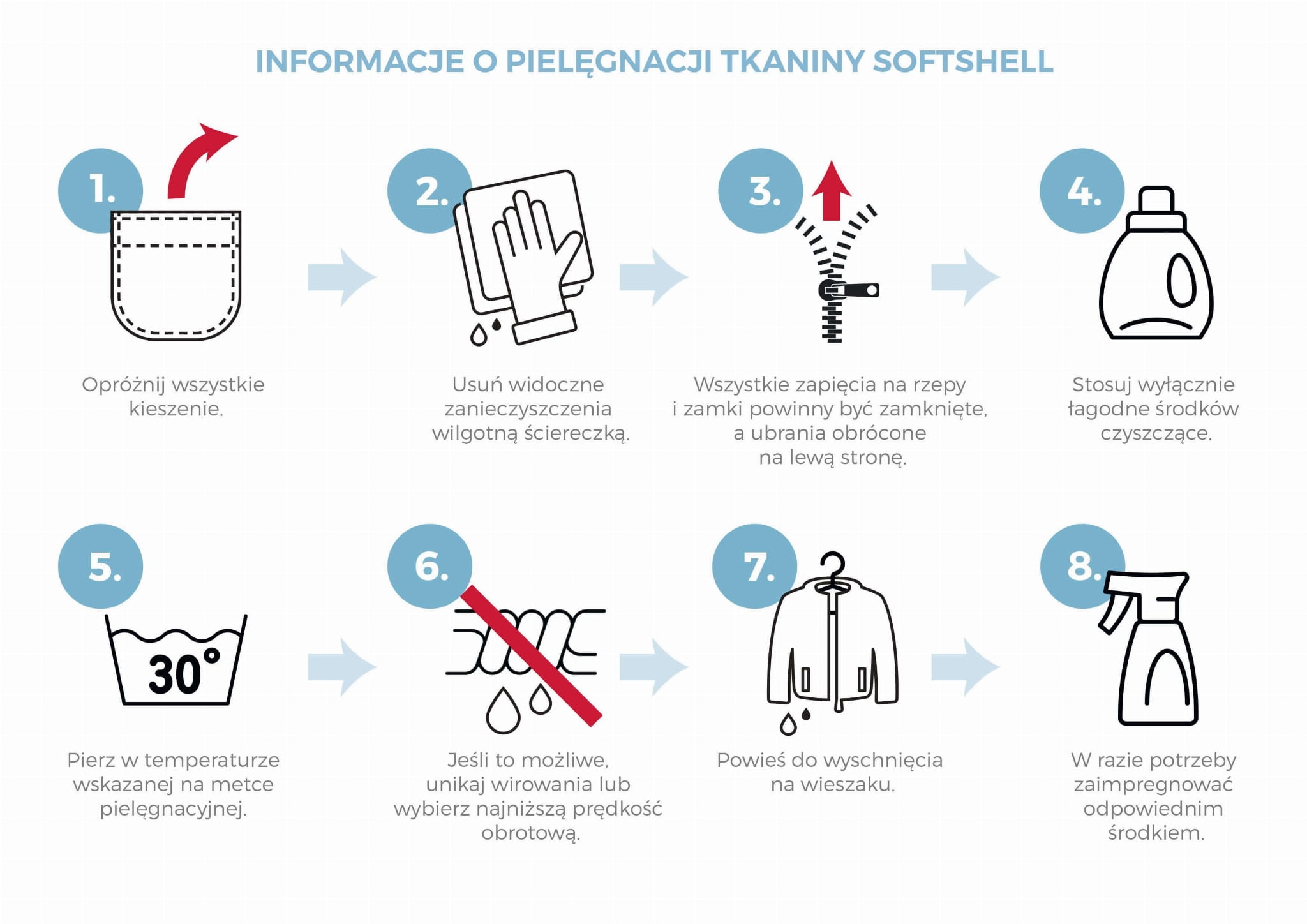 INFORMACJE O PIELĘGNACJI TKANINY SOFTSHELL

1.

Opróżnij wszystkie kieszenie.

2.

Usuń widoczne zanieczyszczenia wilgotną ściereczką.

3.

Wszystkie zapięcia na rzepy i zamki powinny być zamknięte, a ubrania obrócone na lewą stronę.

4.

Stosuj wyłącznie łagodne środków czyszczące.

5.

30°

Pierz w temperaturze wskazanej na metce pielęgnacyjnej.

6.

Jeśli to możliwe, unikaj wirowania lub wybierz najniższą prędkość obrotową.

7.

Powieś do wyschnięcia na wieszaku.

8.

W razie potrzeby zaimpregnować odpowiednim środkiem.